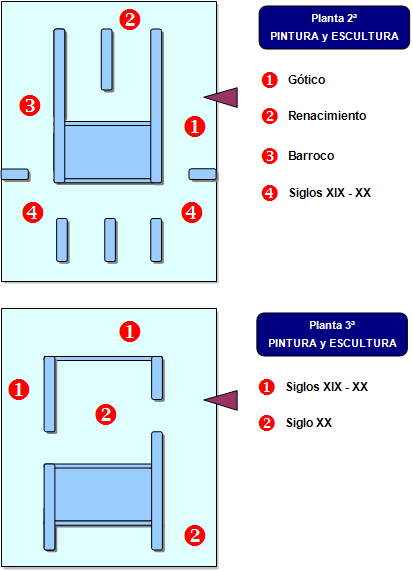 2

3

1

4

4

Planta 2ª
PINTURA y ESCULTURA

1 Gótico

2 Renacimiento

3 Barroco

4 Siglos XIX - XX

1

1

2

2

Planta 3ª
PINTURA y ESCULTURA

1 Siglos XIX - XX

2 Siglo XX